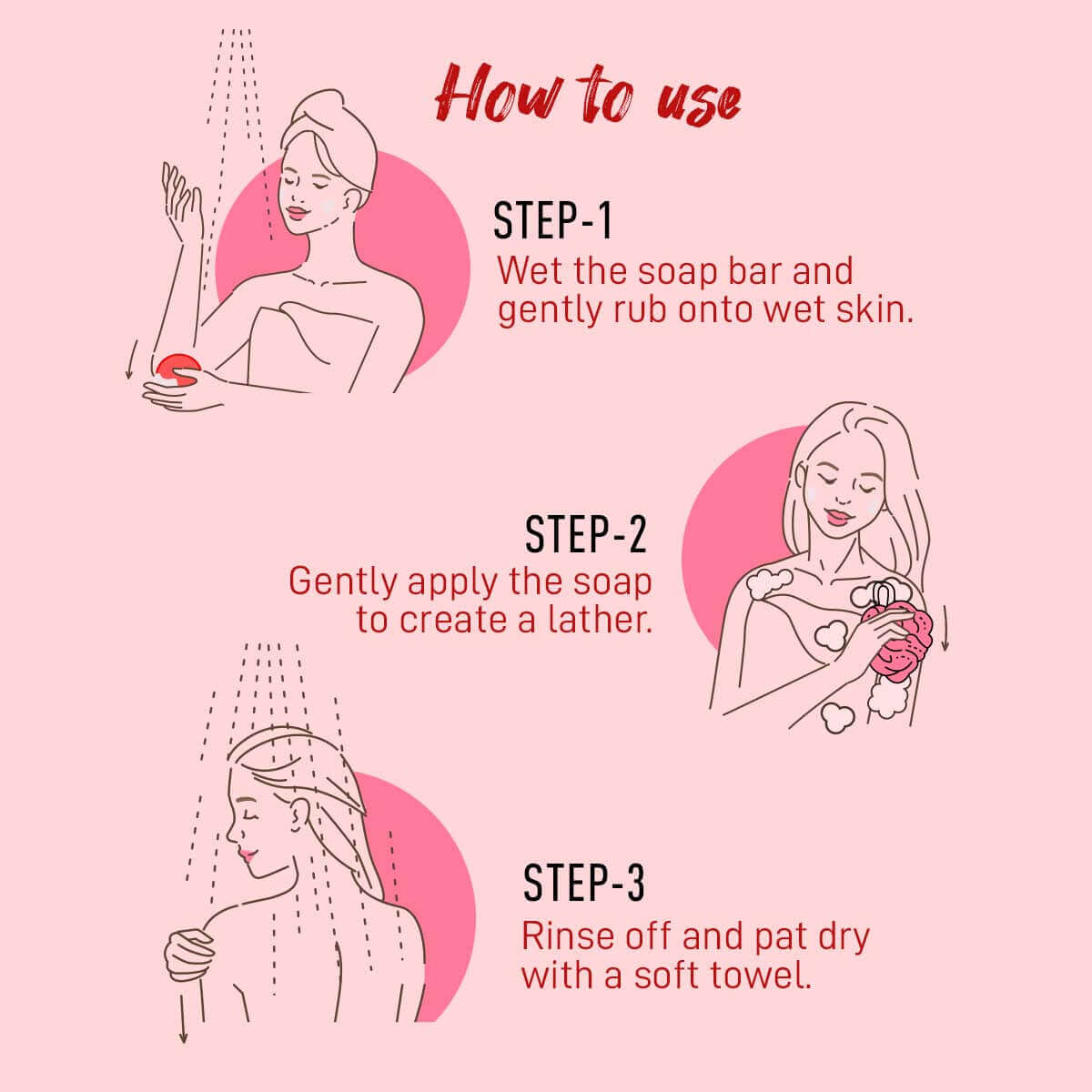 How to use

STEP-1
Wet the soap bar and gently rub onto wet skin.

STEP-2
Gently apply the soap to create a lather.

STEP-3
Rinse off and pat dry with a soft towel.